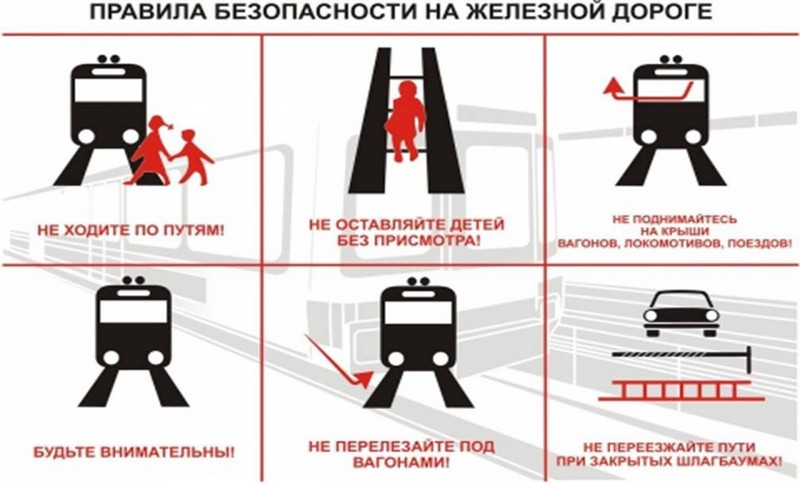 ПРАВИЛА БЕЗОПАСНОСТИ НА ЖЕЛЕЗНОЙ ДОРОГЕ

НЕ ХОДИТЕ ПО ПУТЯМ!

НЕ ОСТАВЛЯЙТЕ ДЕТЕЙ БЕЗ ПРИСМОТРА!

НЕ ПОДНИМАЙТЕСЬ НА КРЫШИ ВАГОНОВ, ЛОКОМОТИВОВ, ПОЕЗДОВ!

БУДЬТЕ ВНИМАТЕЛЬНЫ!

НЕ ПЕРЕЛЕЗАЙТЕ ПОД ВАГОНАМИ!

НЕ ПЕРЕЕЗЖАЙТЕ ПУТИ ПРИ ЗАКРЫТЫХ ШЛАГБАУМАХ!